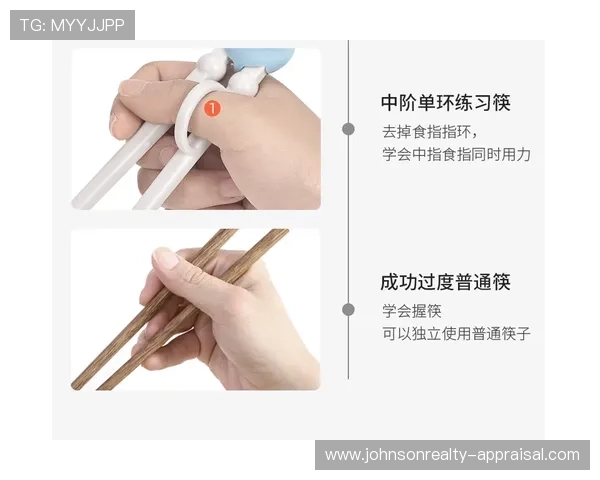 TG: MYYJJPP

1

中阶单环练习筷

去掉食指指环，
学会中指食指同时用力

成功过度普通筷

学会握筷
可以独立使用普通筷子

www.johnsonrealty-appraisal.com